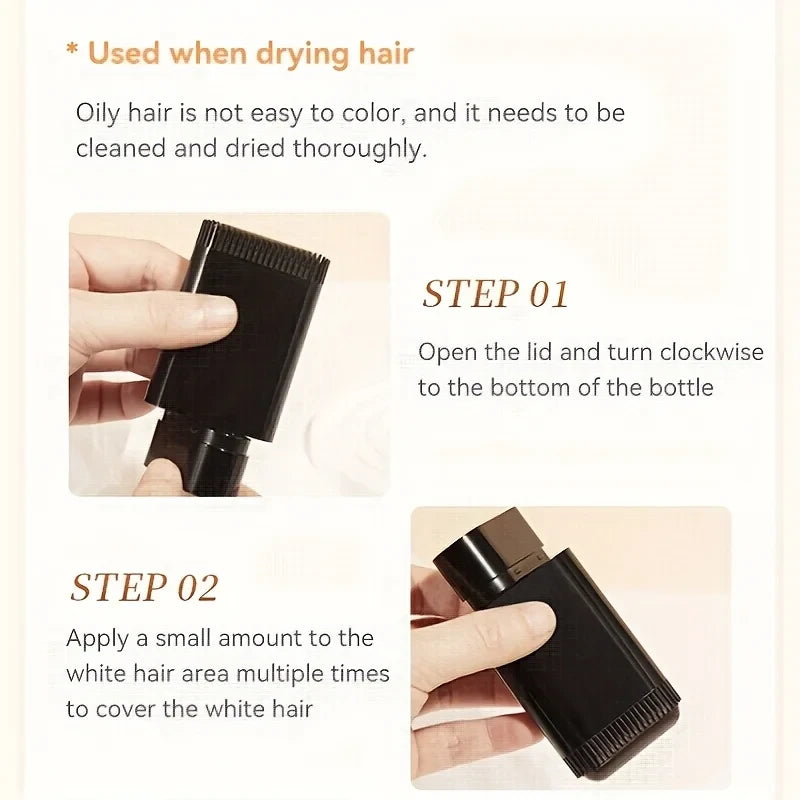 * Used when drying hair

Oily hair is not easy to color, and it needs to be cleaned and dried thoroughly.

STEP 01

Open the lid and turn clockwise to the bottom of the bottle

STEP 02

Apply a small amount to the white hair area multiple times to cover the white hair